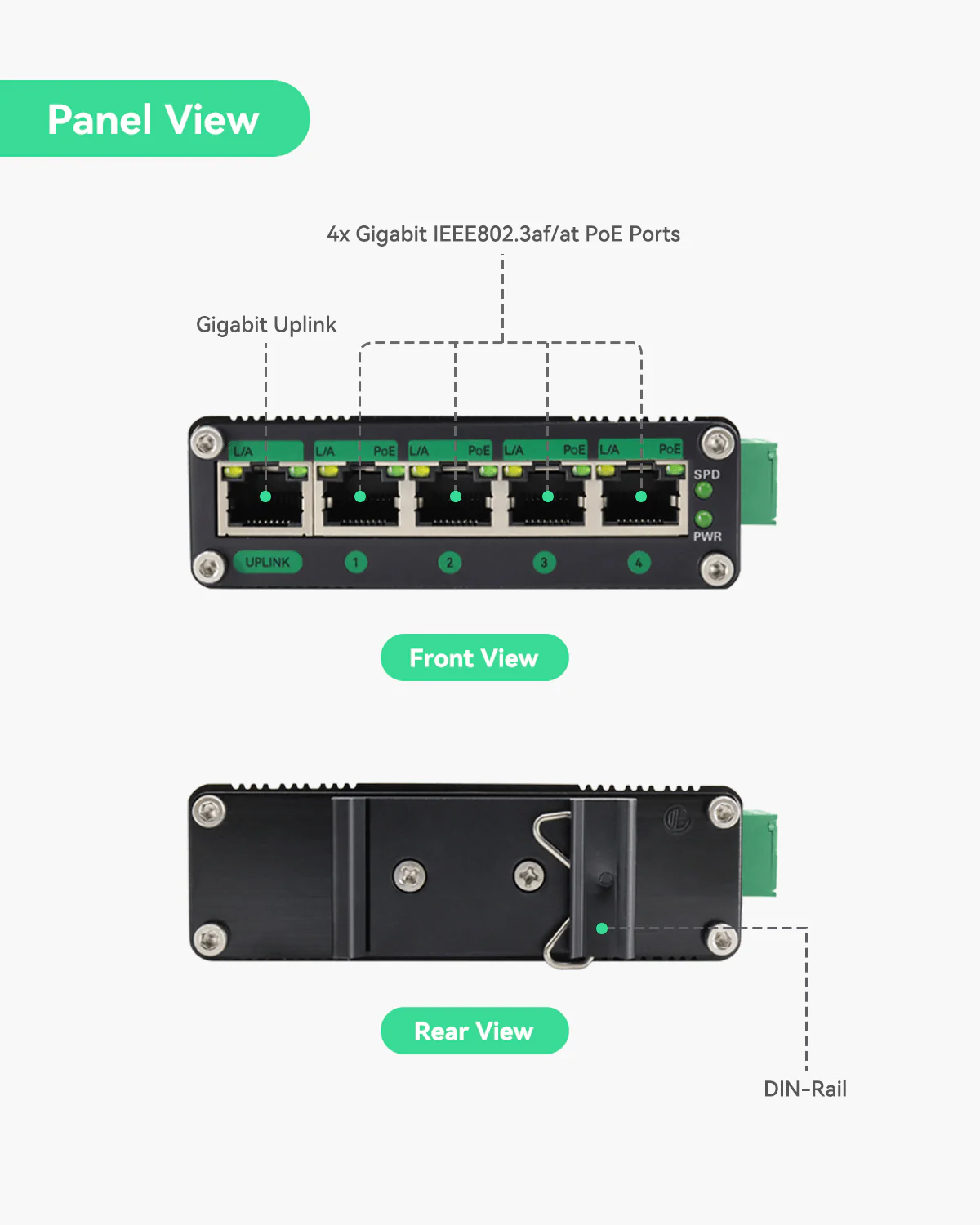 Panel View

4x Gigabit IEEE802.3af/at PoE Ports

Gigabit Uplink

L/A L/A PoE L/A PoE L/A PoE L/A PoE

SPD

PWR

UPLINK 1 2 3 4

Front View

Rear View

DIN-Rail